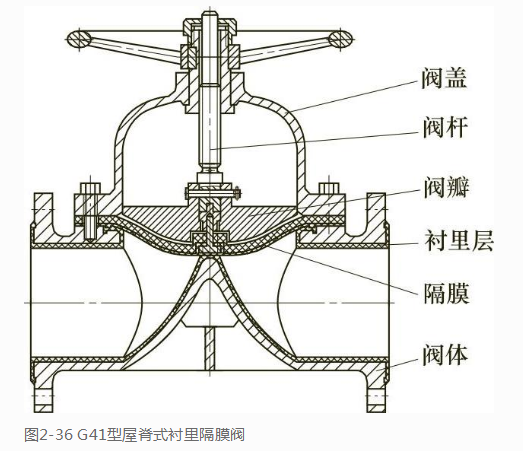 阀盖
阀杆
阀瓣
衬里层
隔膜
阀体

图2-36 G41型屋脊式衬里隔膜阀