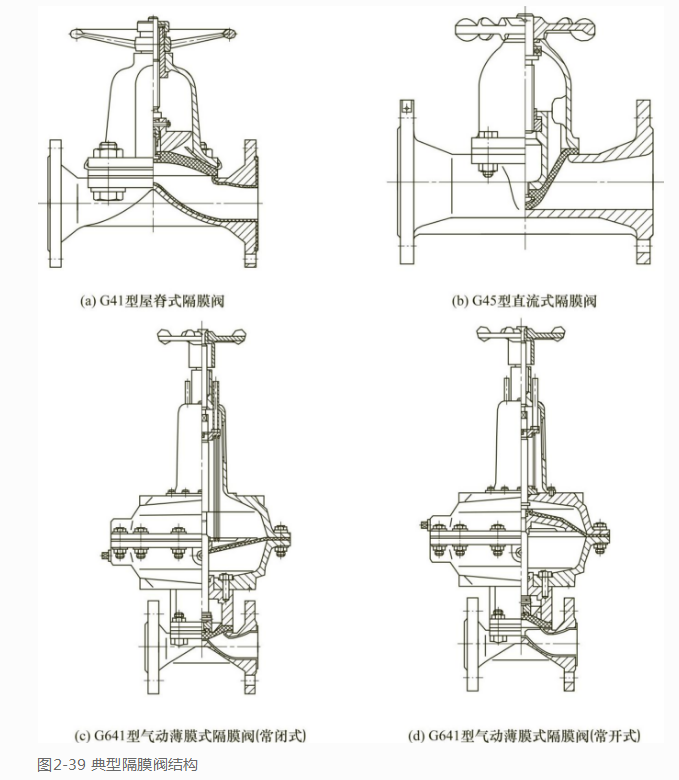 (a) G41型屋脊式隔膜阀

(b) G45型直流式隔膜阀

(c) G641型气动薄膜式隔膜阀(常闭式)

(d) G641型气动薄膜式隔膜阀(常开式)

图2-39 典型隔膜阀结构