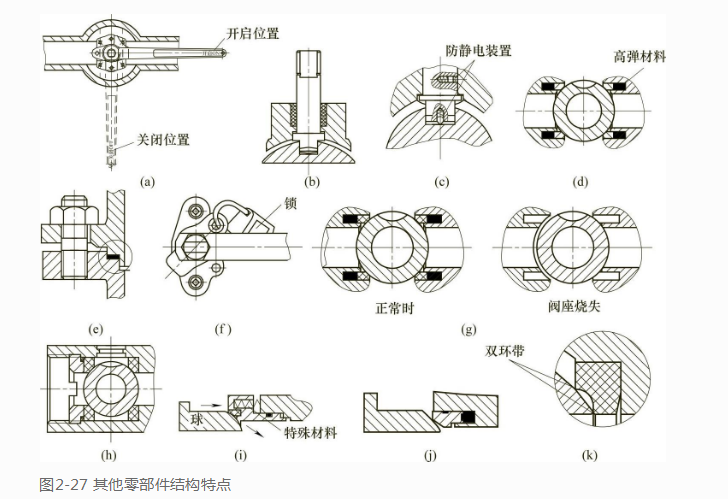 开启位置

关闭位置

(a)

(b)

防静电装置

(c)

高弹材料

(d)

(e)

锁

(f)

正常时

阀座烧失

(g)

(h)

球

特殊材料

(i)

(j)

双环带

(k)

图2-27 其他零部件结构特点